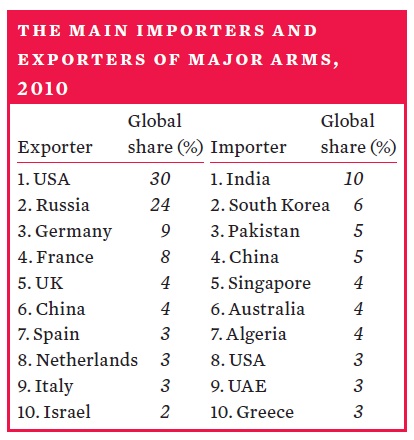 THE MAIN IMPORTERS AND EXPORTERS OF MAJOR ARMS, 2010

| Exporter | Global share (%) | Importer | Global share (%) |
|---|---|---|---|
| 1. USA | 30 | 1. India | 10 |
| 2. Russia | 24 | 2. South Korea | 6 |
| 3. Germany | 9 | 3. Pakistan | 5 |
| 4. France | 8 | 4. China | 5 |
| 5. UK | 4 | 5. Singapore | 4 |
| 6. China | 4 | 6. Australia | 4 |
| 7. Spain | 3 | 7. Algeria | 4 |
| 8. Netherlands | 3 | 8. USA | 3 |
| 9. Italy | 3 | 9. UAE | 3 |
| 10. Israel | 2 | 10. Greece | 3 |